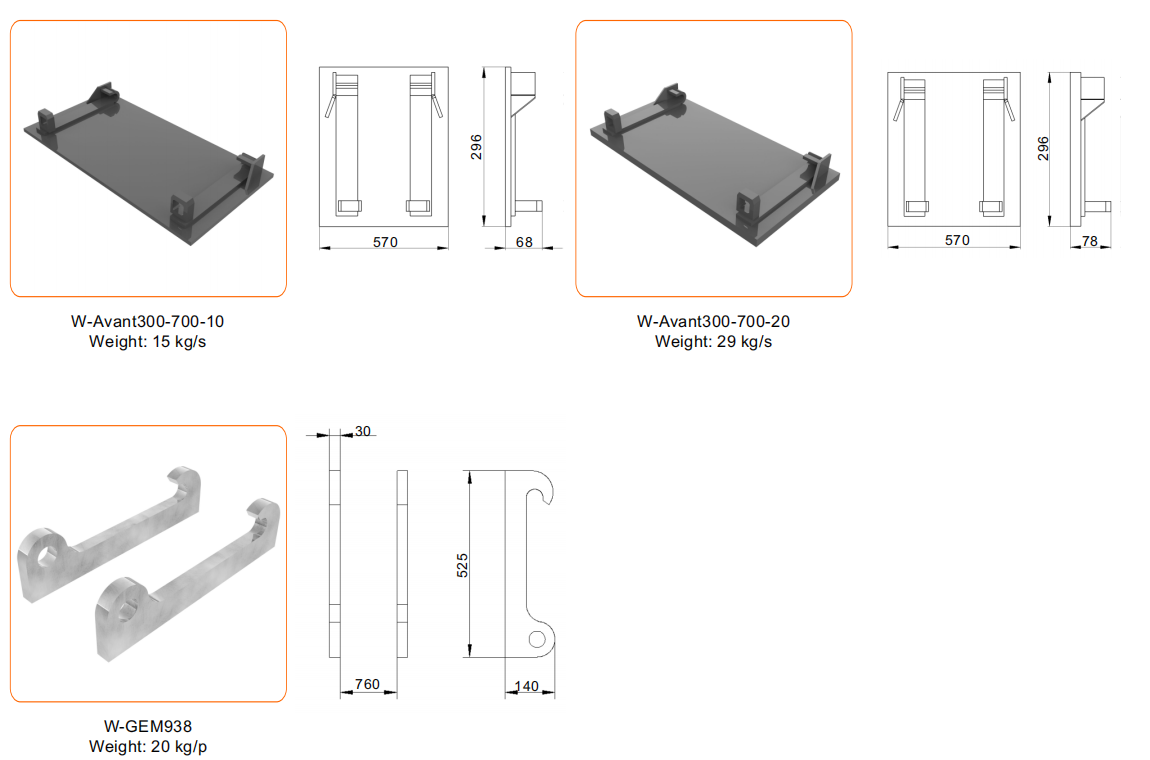 296

570

68

W-Avant300-700-10
Weight: 15 kg/s

296

570

78

W-Avant300-700-20
Weight: 29 kg/s

30

525

760

140

W-GEM938
Weight: 20 kg/p